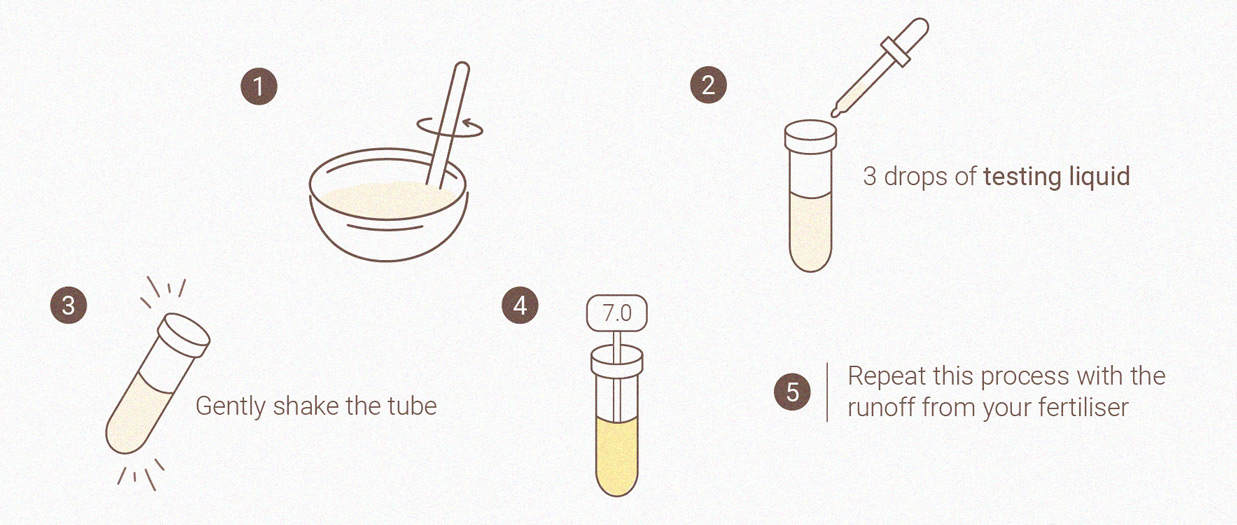 1

2

3 drops of testing liquid

3

Gently shake the tube

4

7.0

5

Repeat this process with the runoff from your fertiliser